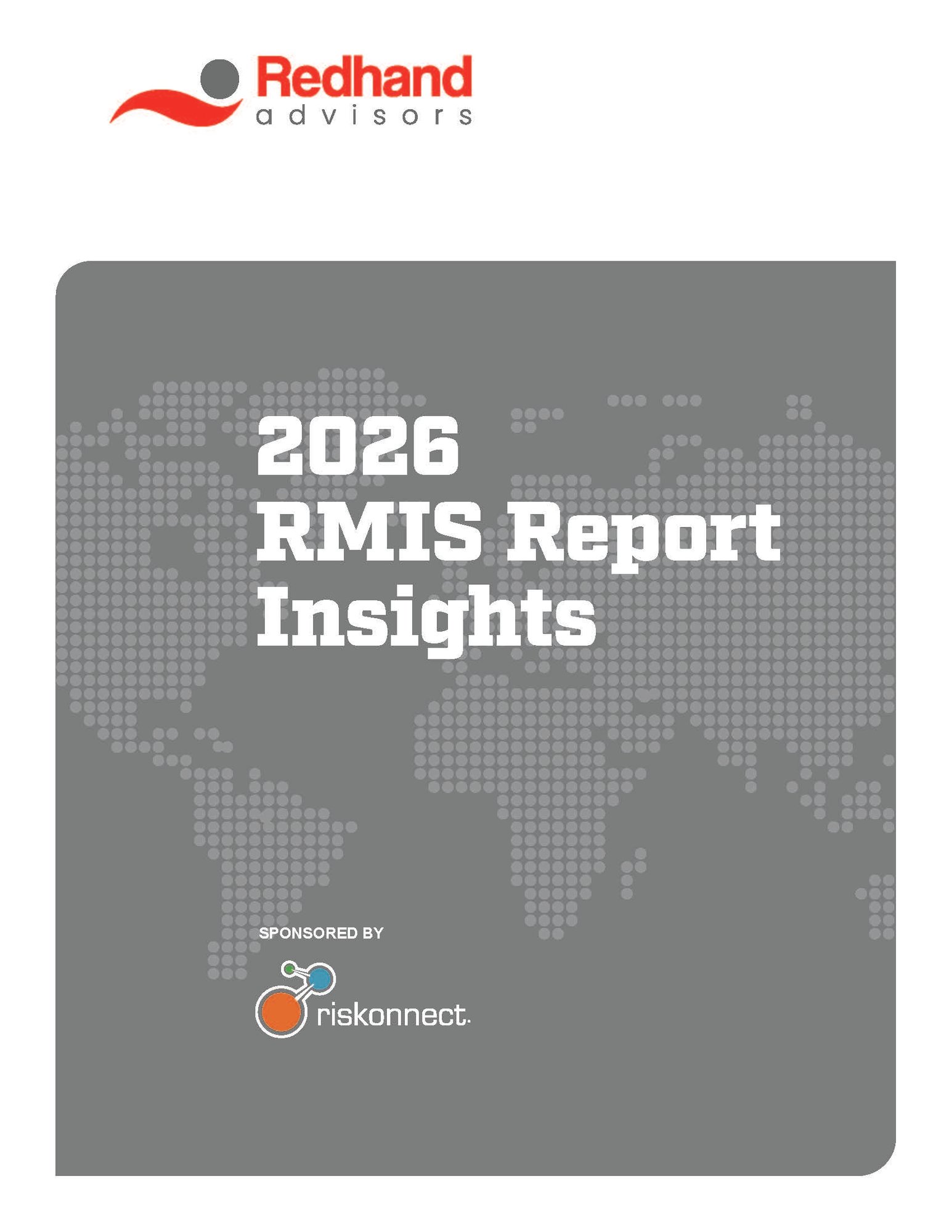 Redhand
advisors

2026
RMIS Report
Insights

SPONSORED BY

riskonnect.